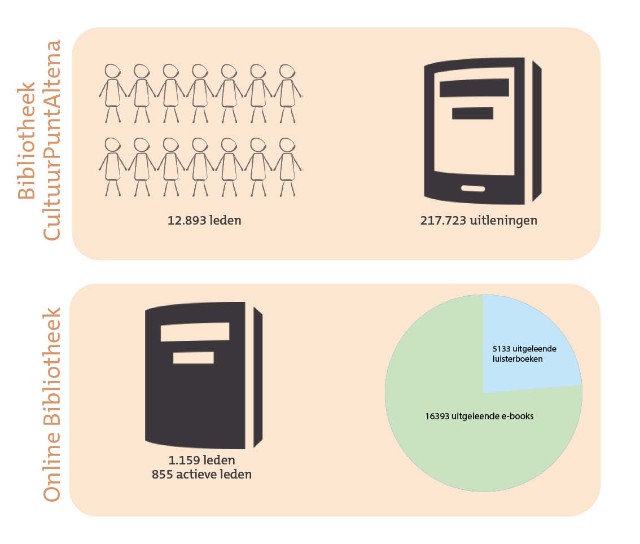 Bibliotheek CultuurPuntAltena

12.893 leden

217.723 uitleningen

Online Bibliotheek

1.159 leden
855 actieve leden

5133 uitgeleende luisterboeken

16393 uitgeleende e-books